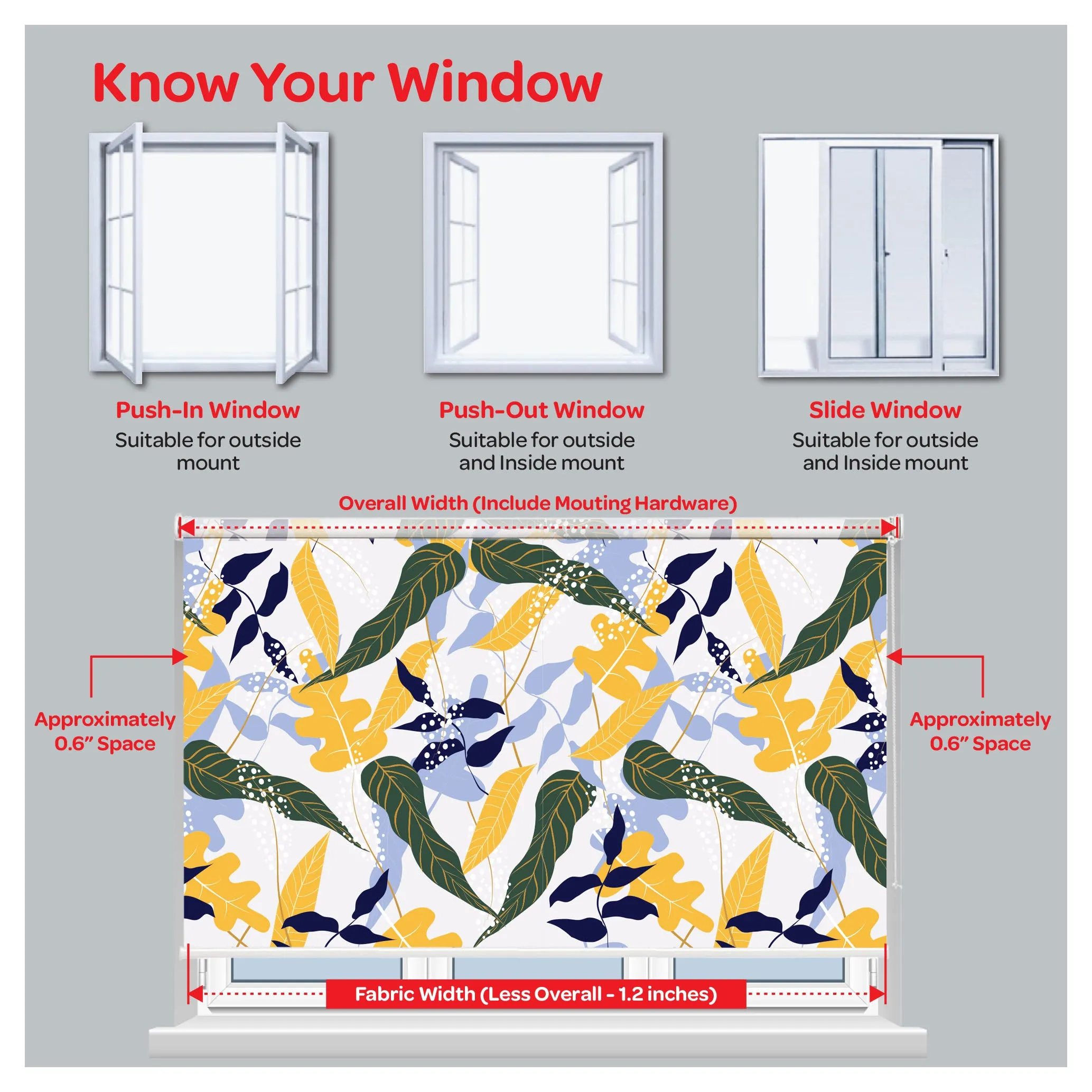 Know Your Window

Push-In Window
Suitable for outside mount

Push-Out Window
Suitable for outside and Inside mount

Slide Window
Suitable for outside and Inside mount

Overall Width (Include Mouting Hardware)

Approximately 0.6" Space

Approximately 0.6" Space

Fabric Width (Less Overall - 1.2 inches)